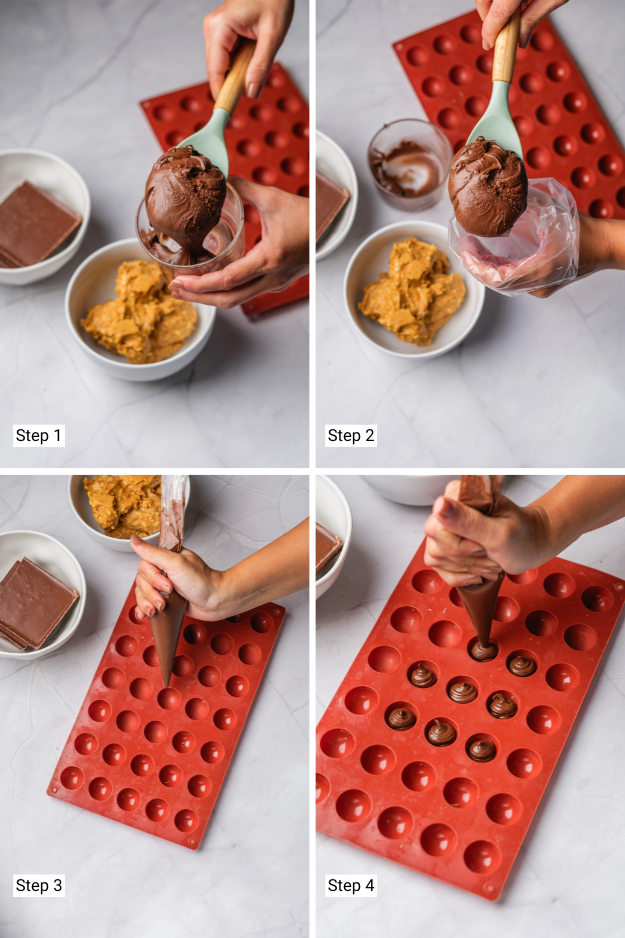 Step 1

Step 2

Step 3

Step 4